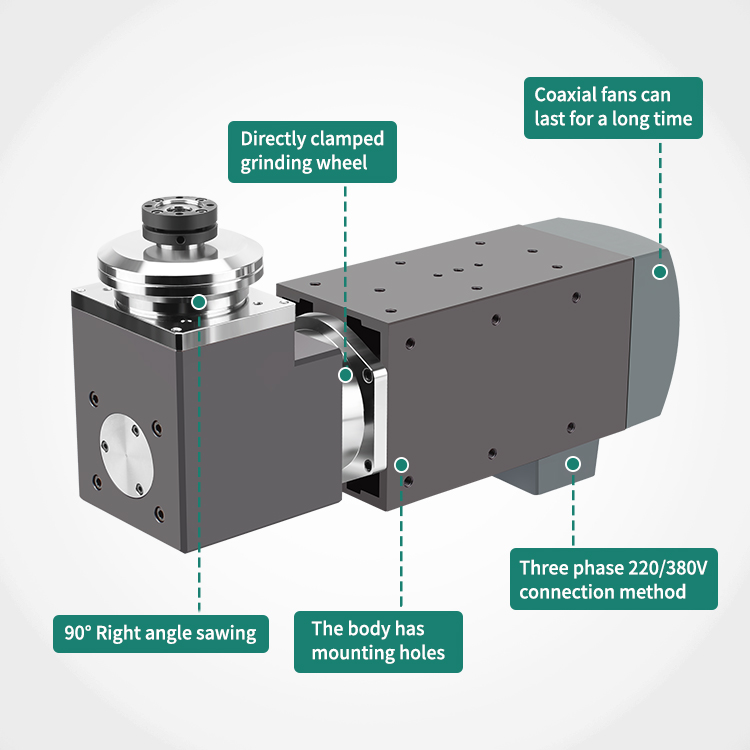 Coaxial fans can last for a long time

Directly clamped grinding wheel

Three phase 220/380V connection method

90° Right angle sawing

The body has mounting holes